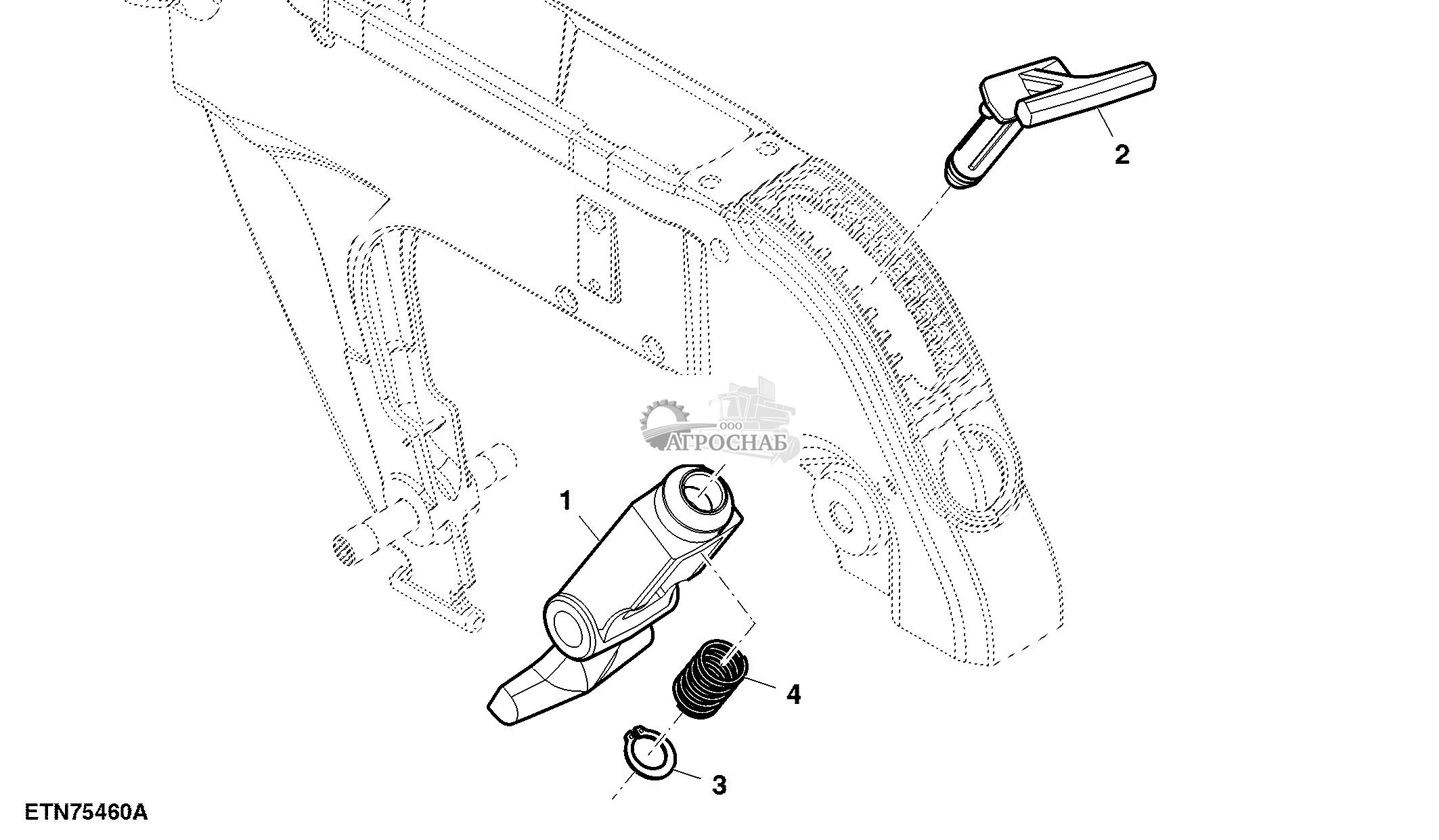 2

ООО
АГРОСНАБ

1

4

3

ETN75460A